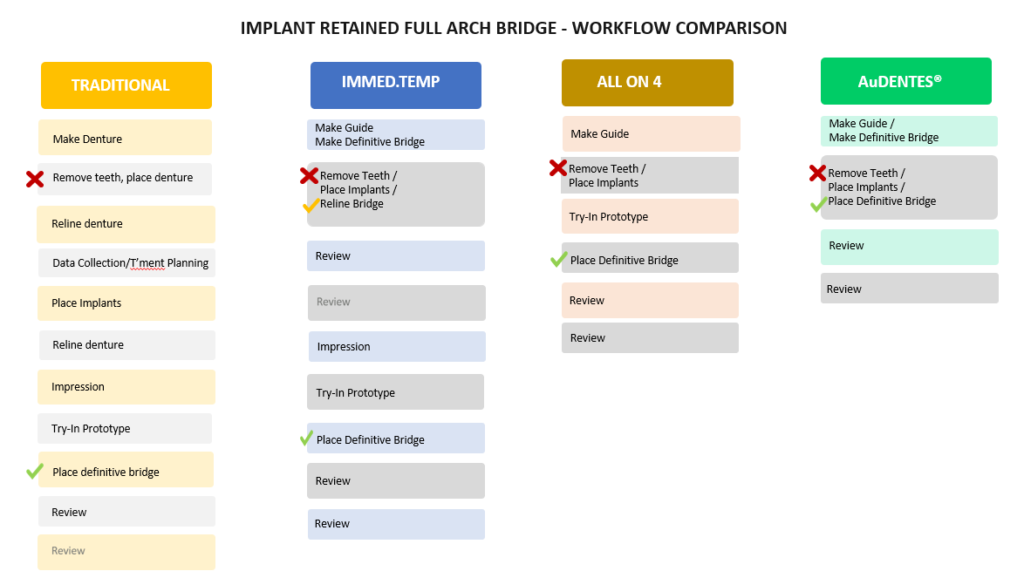 IMPLANT RETAINED FULL ARCH BRIDGE - WORKFLOW COMPARISON

TRADITIONAL

Make Denture

Remove teeth, place denture

Reline denture

Data Collection/T'ment Planning

Place Implants

Reline denture

Impression

Try-In Prototype

Place definitive bridge

Review

Review

IMMED.TEMP

Make Guide
Make Definitive Bridge

Remove Teeth /
Place Implants /
Reline Bridge

Review

Review

Impression

Try-In Prototype

Place Definitive Bridge

Review

Review

ALL ON 4

Make Guide

Remove Teeth /
Place Implants

Try-In Prototype

Place Definitive Bridge

Review

Review

AuDENTES®

Make Guide /
Make Definitive Bridge

Remove Teeth /
Place Implants /
Place Definitive Bridge

Review

Review